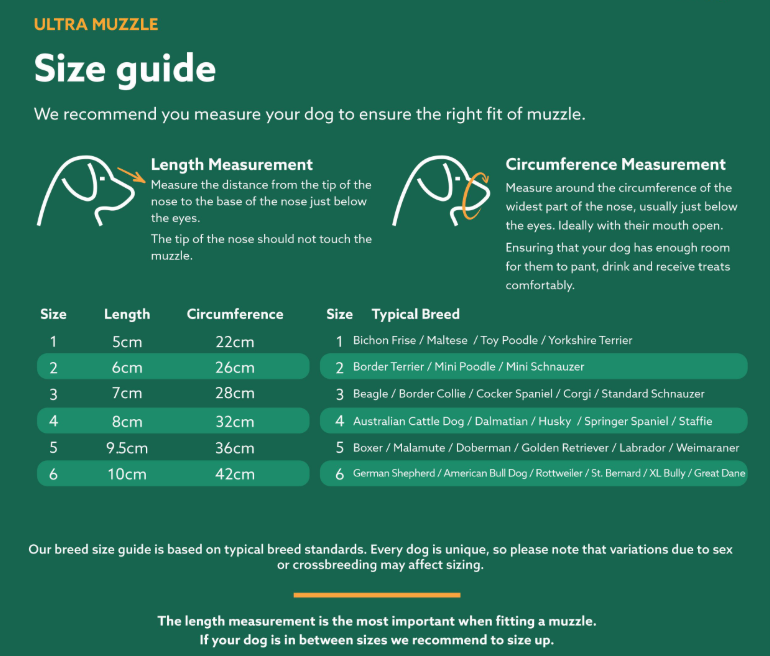 ULTRA MUZZLE

Size guide

We recommend you measure your dog to ensure the right fit of muzzle.

Length Measurement

Measure the distance from the tip of the nose to the base of the nose just below the eyes.

The tip of the nose should not touch the muzzle.

Circumference Measurement

Measure around the circumference of the widest part of the nose, usually just below the eyes. Ideally with their mouth open.

Ensuring that your dog has enough room for them to pant, drink and receive treats comfortably.

| Size | Length | Circumference |
|---|---|---|
| 1 | 5cm | 22cm |
| 2 | 6cm | 26cm |
| 3 | 7cm | 28cm |
| 4 | 8cm | 32cm |
| 5 | 9.5cm | 36cm |
| 6 | 10cm | 42cm |

| Size | Typical Breed |
|---|---|
| 1 | Bichon Frise / Maltese / Toy Poodle / Yorkshire Terrier |
| 2 | Border Terrier / Mini Poodle / Mini Schnauzer |
| 3 | Beagle / Border Collie / Cocker Spaniel / Corgi / Standard Schnauzer |
| 4 | Australian Cattle Dog / Dalmatian / Husky / Springer Spaniel / Staffie |
| 5 | Boxer / Malamute / Doberman / Golden Retriever / Labrador / Weimaraner |
| 6 | German Shepherd / American Bull Dog / Rottweiler / St. Bernard / XL Bully / Great Dane |

Our breed size guide is based on typical breed standards. Every dog is unique, so please note that variations due to sex or crossbreeding may affect sizing.

The length measurement is the most important when fitting a muzzle.
If your dog is in between sizes we recommend to size up.